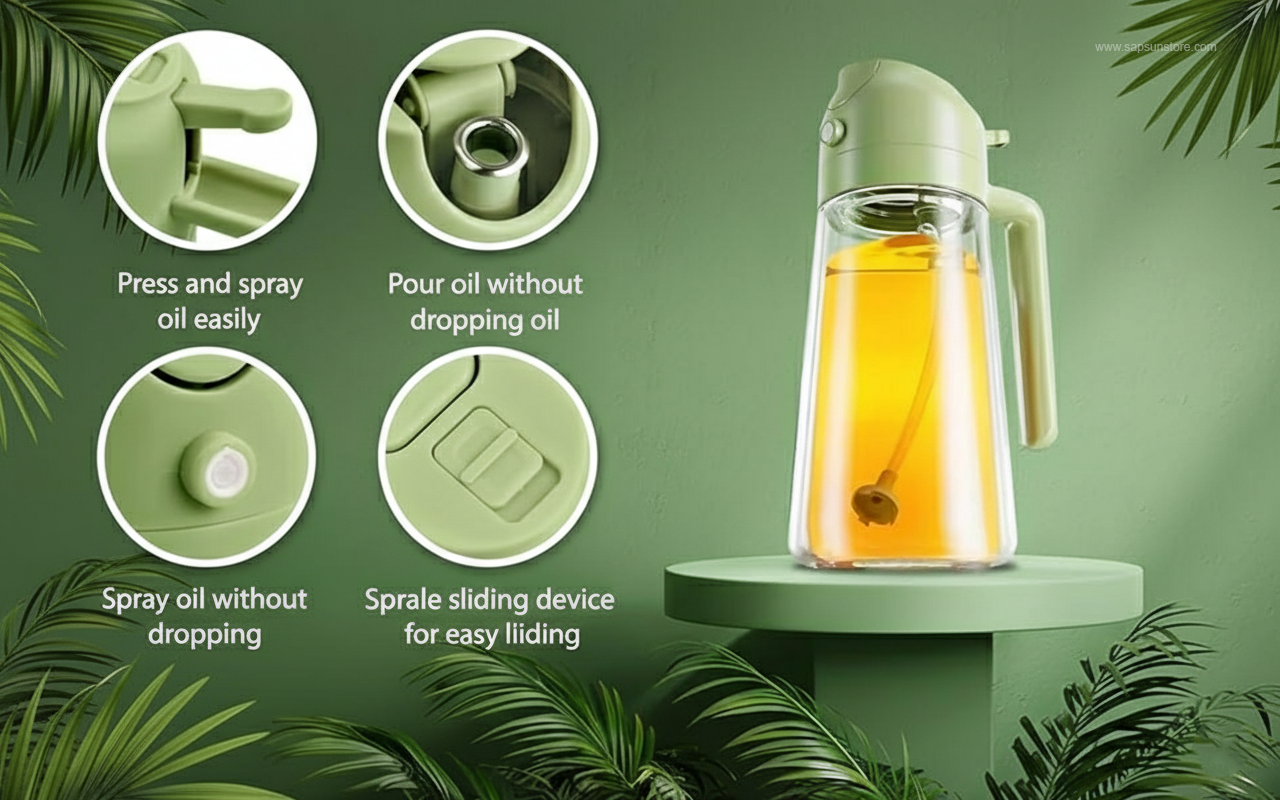 www.sapsunstore.com

Press and spray oil easily

Pour oil without dropping oil

Spray oil without dropping

Sprale sliding device for easy liiding